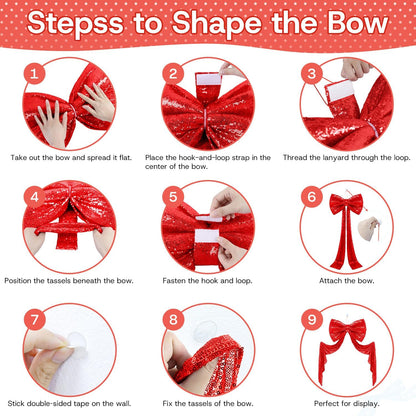 Stepss to Shape the Bow

1
Take out the bow and spread it flat.

2
Place the hook-and-loop strap in the center of the bow.

3
Thread the lanyard through the loop.

4
Position the tassels beneath the bow.

5
Fasten the hook and loop.

6
Attach the bow.

7
Stick double-sided tape on the wall.

8
Fix the tassels of the bow.

9
Perfect for display.