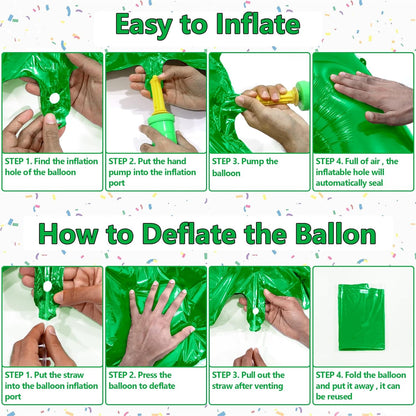 Easy to Inflate

STEP 1. Find the inflation hole of the balloon

STEP 2. Put the hand pump into the inflation port

STEP 3. Pump the balloon

STEP 4. Full of air , the inflatable hole will automatically seal

How to Deflate the Ballon

STEP 1. Put the straw into the balloon inflation port

STEP 2. Press the balloon to deflate

STEP 3. Pull out the straw after venting

STEP 4. Fold the balloon and put it away , it can be reused