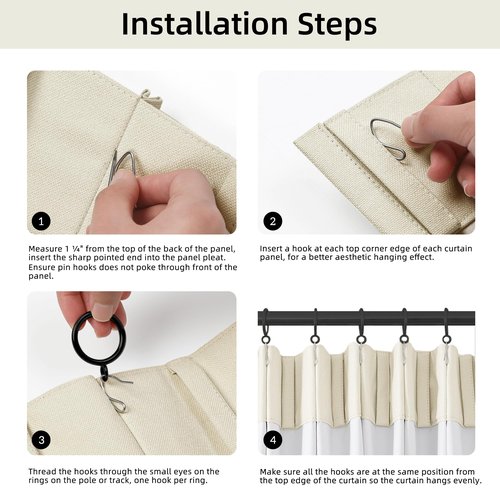 Installation Steps

1

Measure 1 ¼" from the top of the back of the panel, insert the sharp pointed end into the panel pleat. Ensure pin hooks does not poke through front of the panel.

2

Insert a hook at each top corner edge of each curtain panel, for a better aesthetic hanging effect.

3

Thread the hooks through the small eyes on the rings on the pole or track, one hook per ring.

4

Make sure all the hooks are at the same position from the top edge of the curtain so the curtain hangs evenly.