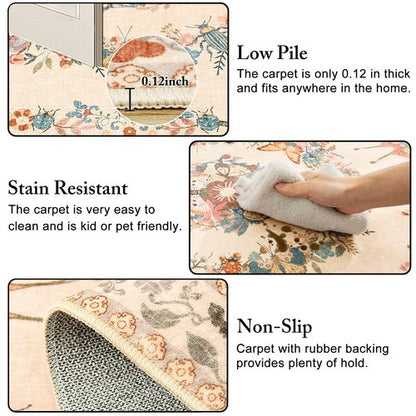 0.12inch

Low Pile

The carpet is only 0.12 in thick and fits anywhere in the home.

Stain Resistant

The carpet is very easy to clean and is kid or pet friendly.

Non-Slip

Carpet with rubber backing provides plenty of hold.