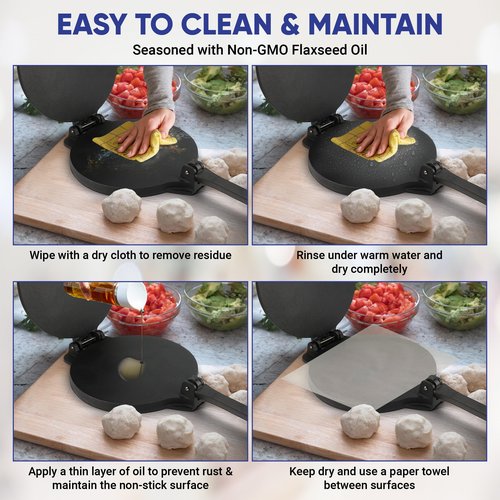 EASY TO CLEAN & MAINTAIN

Seasoned with Non-GMO Flaxseed Oil

Wipe with a dry cloth to remove residue

Rinse under warm water and dry completely

Apply a thin layer of oil to prevent rust & maintain the non-stick surface

Keep dry and use a paper towel between surfaces