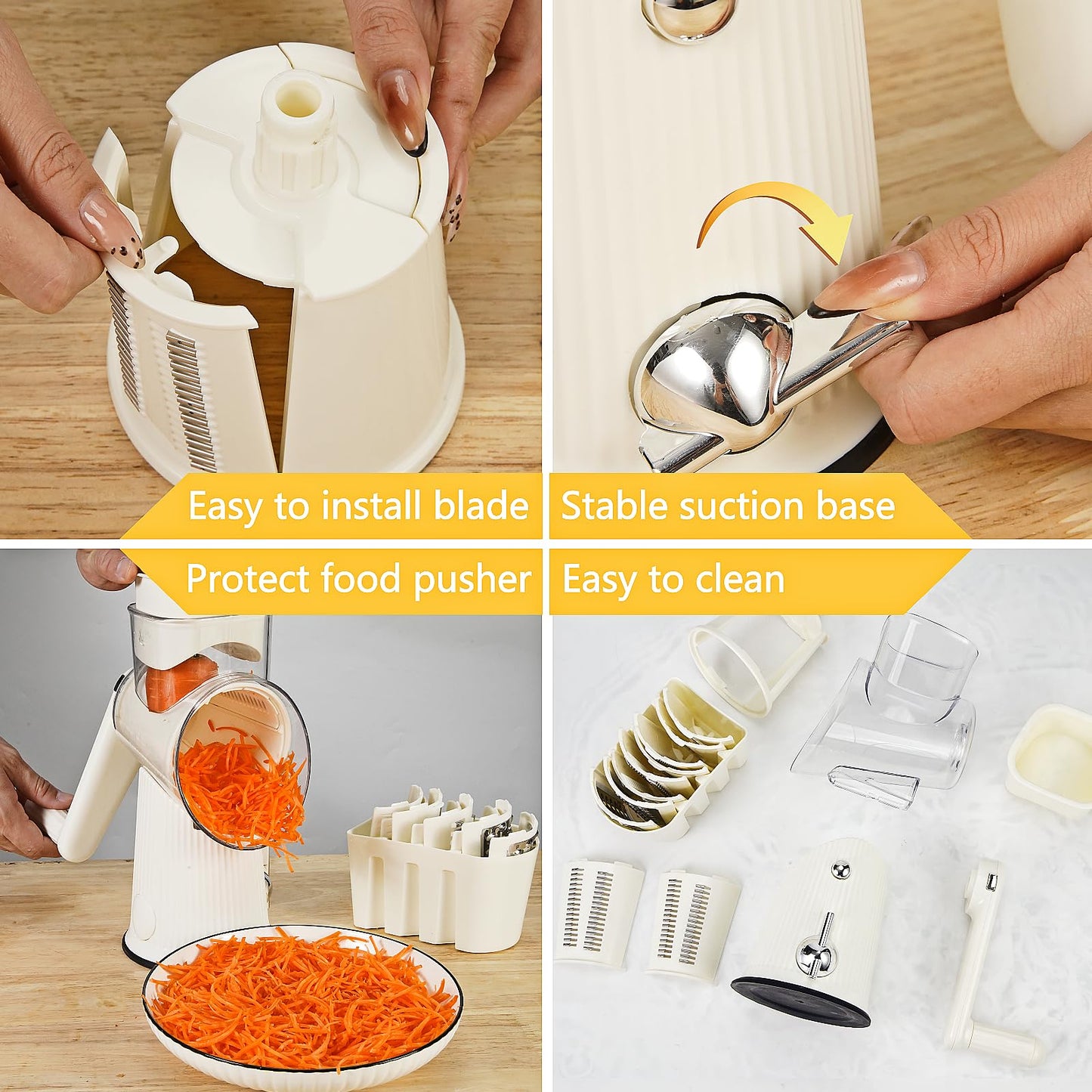 Easy to install blade

Stable suction base

Protect food pusher

Easy to clean