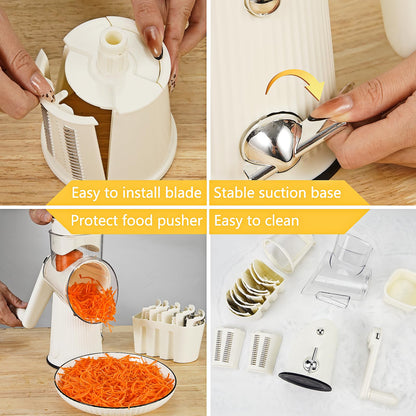 Easy to install blade

Stable suction base

Protect food pusher

Easy to clean