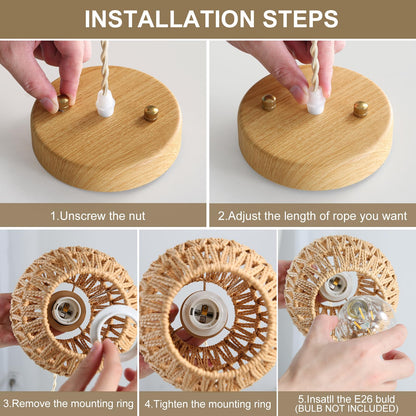 INSTALLATION STEPS

1.Unscrew the nut

2.Adjust the length of rope you want

3.Remove the mounting ring

4.Tighten the mounting ring

5.Insatll the E26 buld
(BULB NOT INCLUDED)