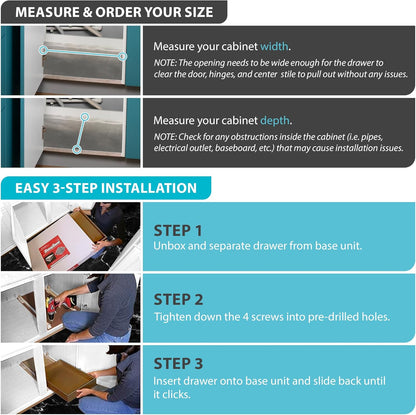 MEASURE & ORDER YOUR SIZE

Measure your cabinet width.

NOTE: The opening needs to be wide enough for the drawer to clear the door, hinges, and center stile to pull out without any issues.

Measure your cabinet depth.

NOTE: Check for any obstructions inside the cabinet (i.e. pipes, electrical outlet, baseboard, etc.) that may cause installation issues.

EASY 3-STEP INSTALLATION

STEP 1

Unbox and separate drawer from base unit.

STEP 2

Tighten down the 4 screws into pre-drilled holes.

STEP 3

Insert drawer onto base unit and slide back until it clicks.