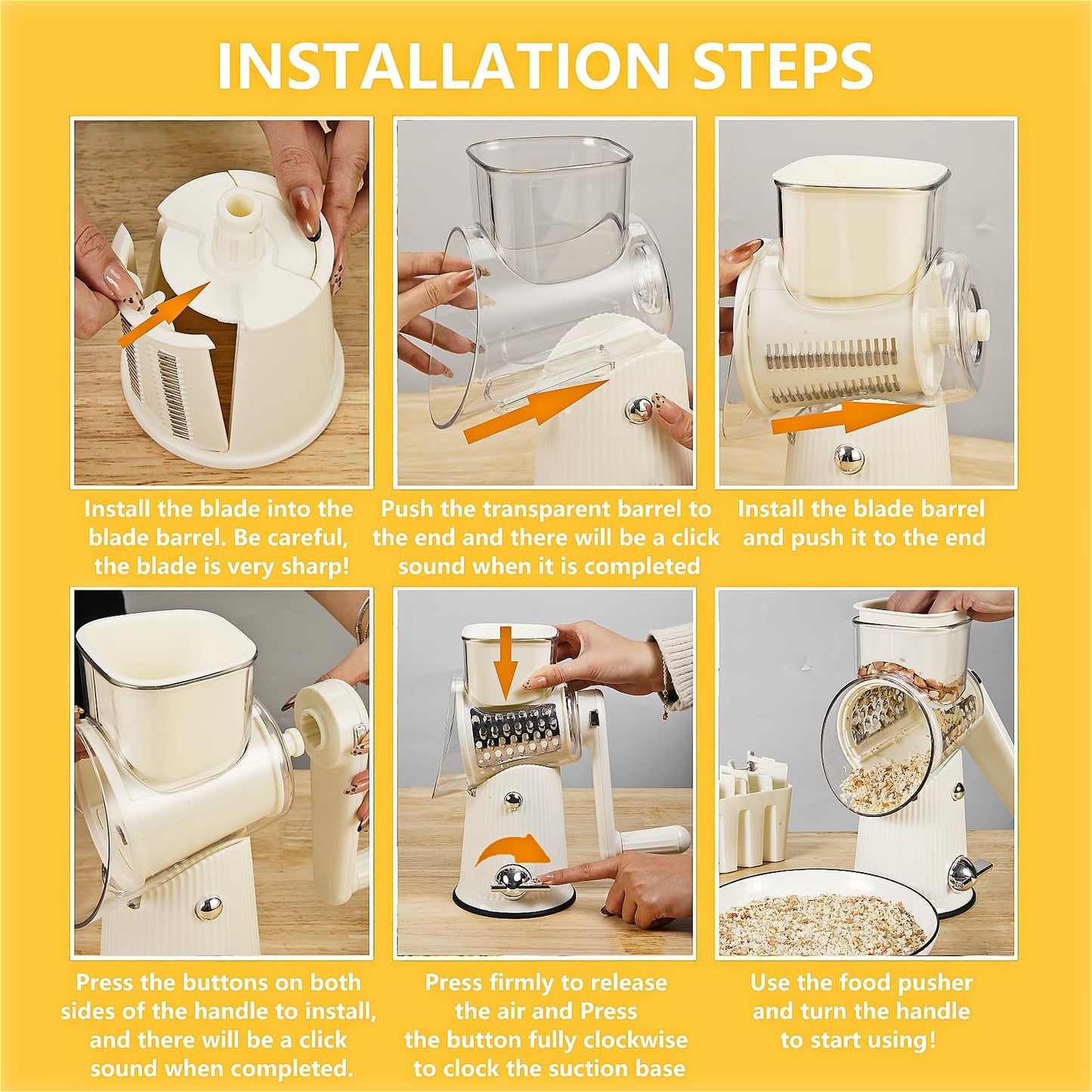 INSTALLATION STEPS

Install the blade into the blade barrel. Be careful, the blade is very sharp!

Push the transparent barrel to the end and there will be a click sound when it is completed

Install the blade barrel and push it to the end

Press the buttons on both sides of the handle to install, and there will be a click sound when completed.

Press firmly to release the air and Press the button fully clockwise to clock the suction base

Use the food pusher and turn the handle to start using!