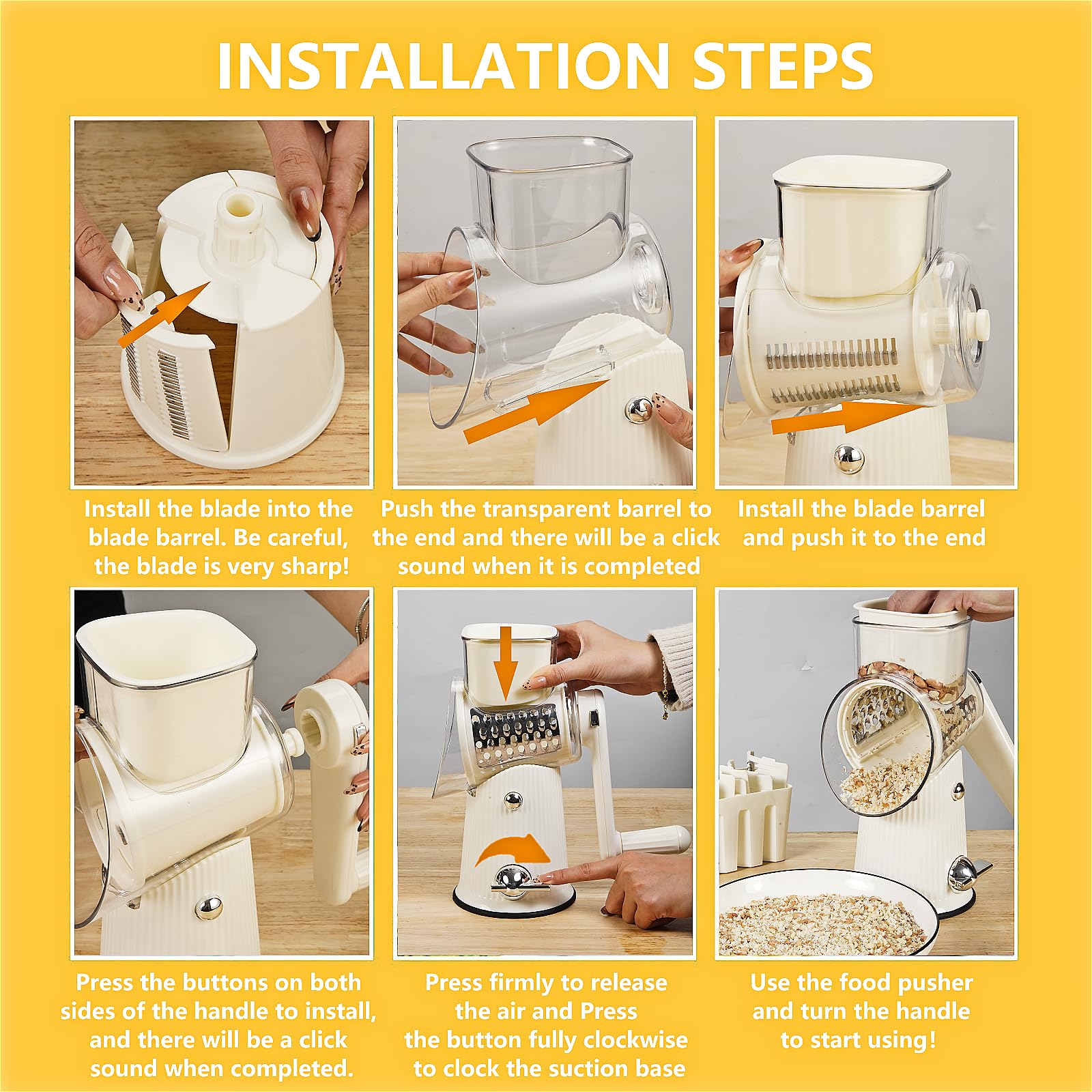 INSTALLATION STEPS

Install the blade into the blade barrel. Be careful, the blade is very sharp!

Push the transparent barrel to the end and there will be a click sound when it is completed

Install the blade barrel and push it to the end

Press the buttons on both sides of the handle to install, and there will be a click sound when completed.

Press firmly to release the air and Press the button fully clockwise to clock the suction base

Use the food pusher and turn the handle to start using!