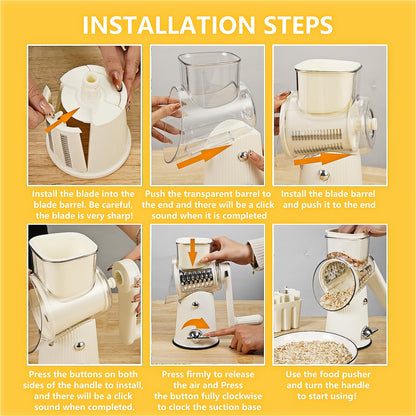 INSTALLATION STEPS

Install the blade into the blade barrel. Be careful, the blade is very sharp!

Push the transparent barrel to the end and there will be a click sound when it is completed

Install the blade barrel and push it to the end

Press the buttons on both sides of the handle to install, and there will be a click sound when completed.

Press firmly to release the air and Press the button fully clockwise to clock the suction base

Use the food pusher and turn the handle to start using!