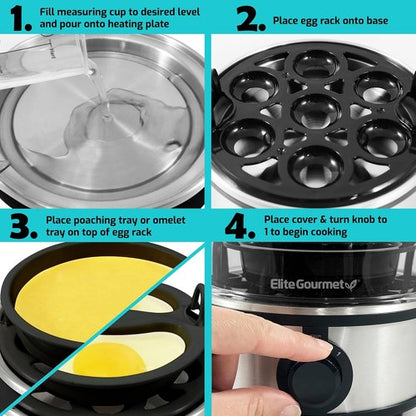 1. Fill measuring cup to desired level and pour onto heating plate

2. Place egg rack onto base

3. Place poaching tray or omelet tray on top of egg rack

4. Place cover & turn knob to 1 to begin cooking

Elite Gourmet