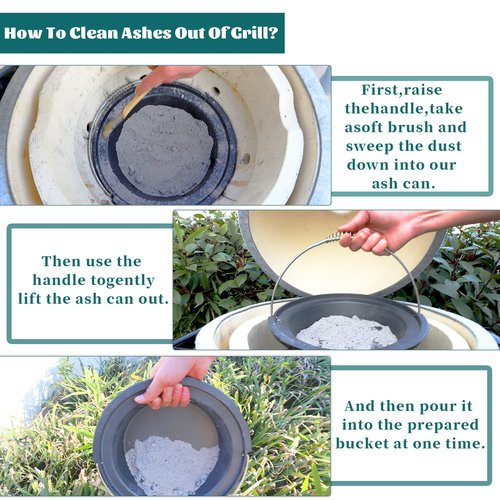 How To Clean Ashes Out Of Grill?

First,raise thehandle,take asoft brush and sweep the dust down into our ash can.

Then use the handle togently lift the ash can out.

And then pour it into the prepared bucket at one time.