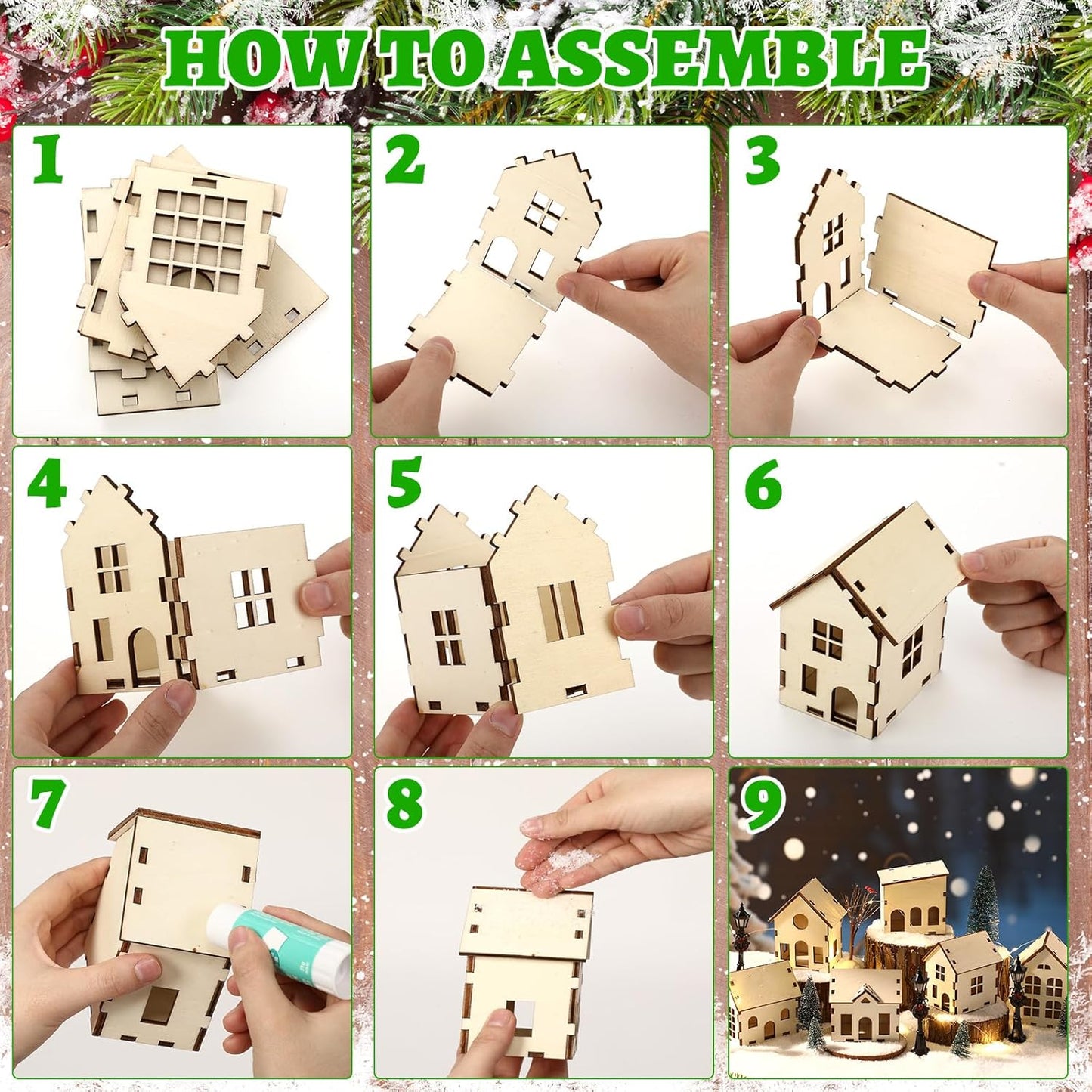 HOW TO ASSEMBLE

1

2

3

4

5

6

7

8

9