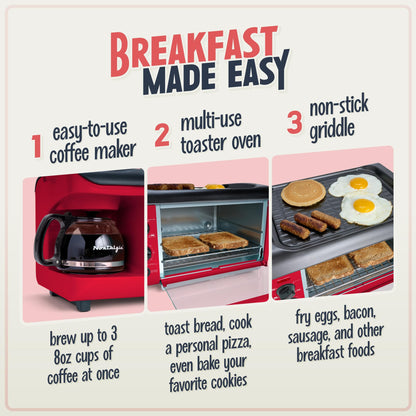 BREAKFAST MADE EASY

1 easy-to-use coffee maker

Nostalgia

brew up to 3 8oz cups of coffee at once

2 multi-use toaster oven

toast bread, cook a personal pizza, even bake your favorite cookies

3 non-stick griddle

fry eggs, bacon, sausage, and other breakfast foods