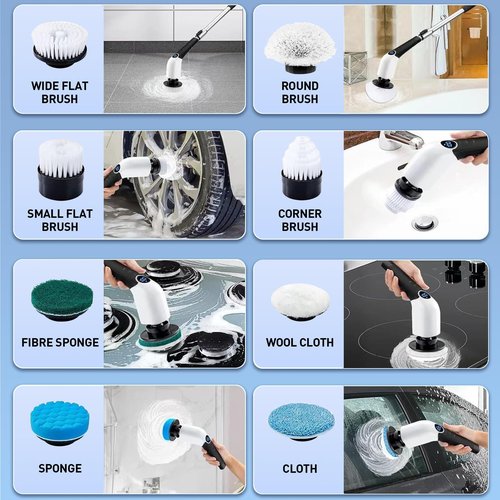 WIDE FLAT BRUSH

ROUND BRUSH

SMALL FLAT BRUSH

CORNER BRUSH

FIBRE SPONGE

WOOL CLOTH

SPONGE

CLOTH