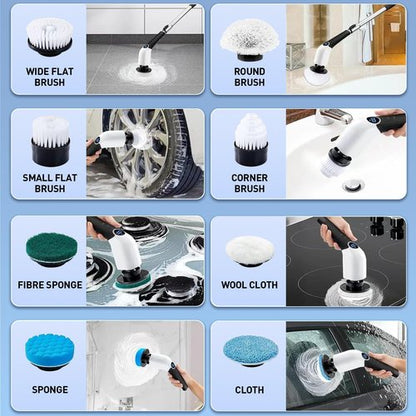 WIDE FLAT BRUSH

ROUND BRUSH

SMALL FLAT BRUSH

CORNER BRUSH

FIBRE SPONGE

WOOL CLOTH

SPONGE

CLOTH