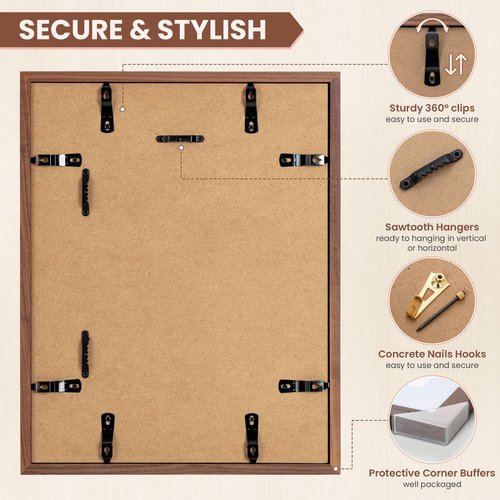 SECURE & STYLISH

Sturdy 360° clips
easy to use and secure

Sawtooth Hangers
ready to hanging in vertical or horizontal

Concrete Nails Hooks
easy to use and secure

Protective Corner Buffers
well packaged