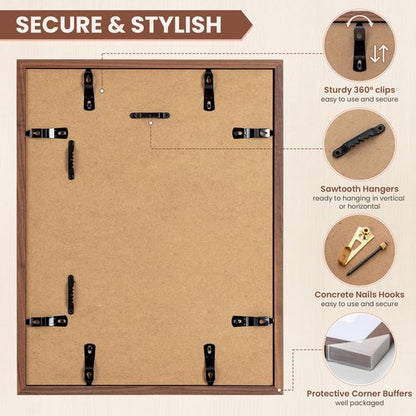 SECURE & STYLISH

Sturdy 360° clips
easy to use and secure

Sawtooth Hangers
ready to hanging in vertical or horizontal

Concrete Nails Hooks
easy to use and secure

Protective Corner Buffers
well packaged