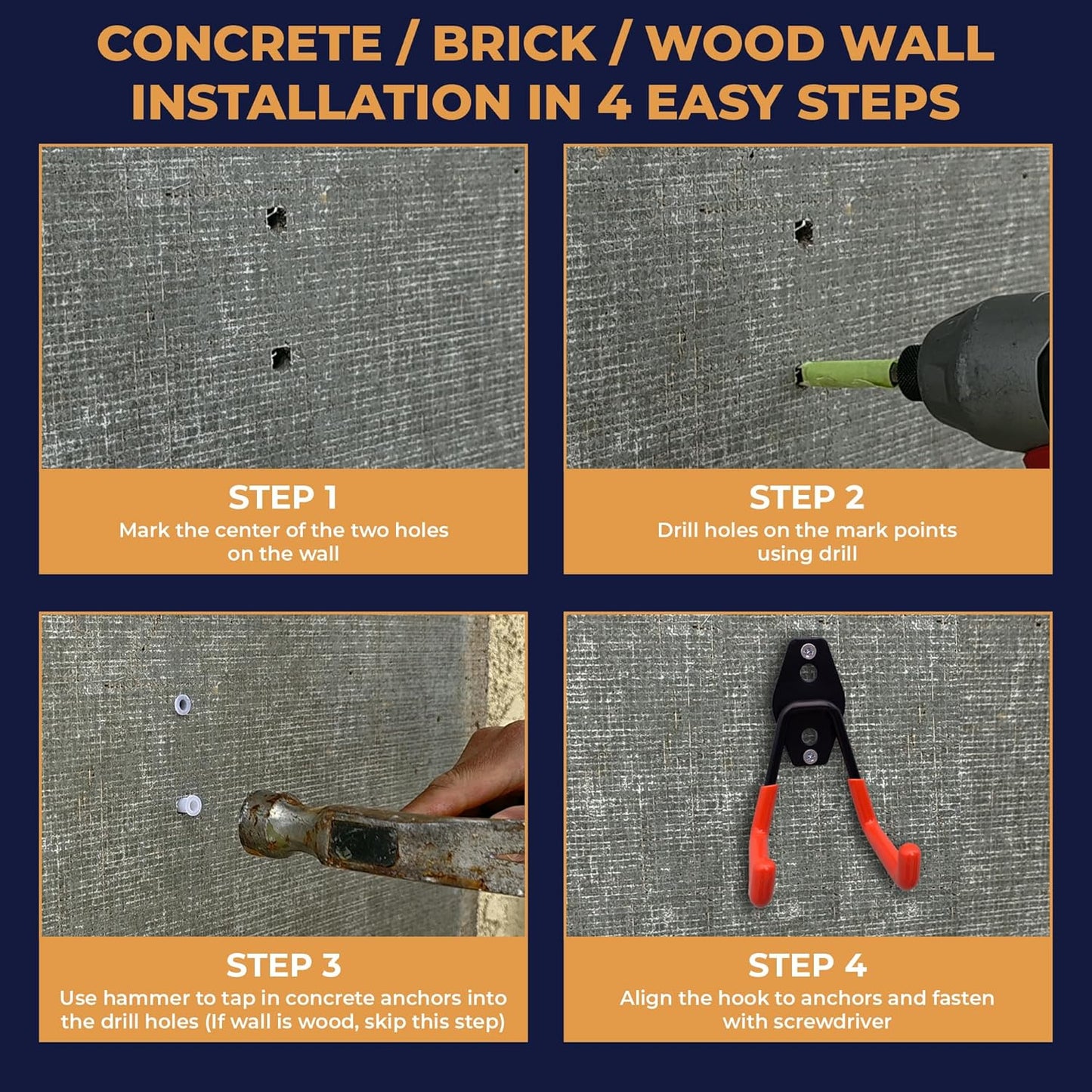 CONCRETE / BRICK / WOOD WALL INSTALLATION IN 4 EASY STEPS

STEP 1
Mark the center of the two holes on the wall

STEP 2
Drill holes on the mark points using drill

STEP 3
Use hammer to tap in concrete anchors into the drill holes (If wall is wood, skip this step)

STEP 4
Align the hook to anchors and fasten with screwdriver